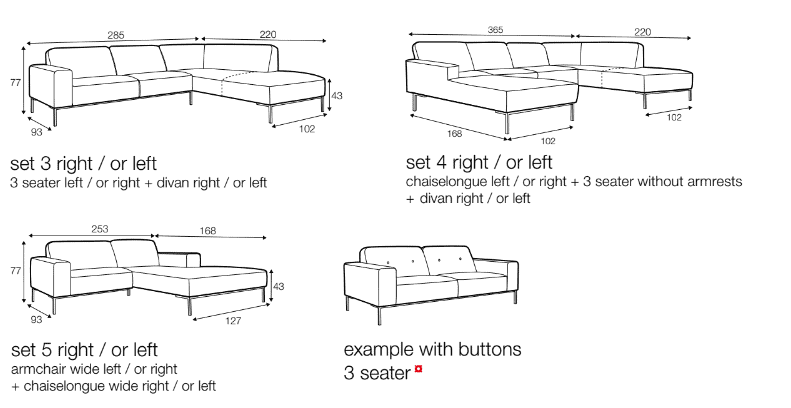 285
220
77
43
93
102

set 3 right / or left
3 seater left / or right + divan right / or left

365
220
168
102
102

set 4 right / or left
chaiselongue left / or right + 3 seater without armrests + divan right / or left

253
168
77
43
93
127

set 5 right / or left
armchair wide left / or right + chaiselongue wide right / or left

example with buttons
3 seater