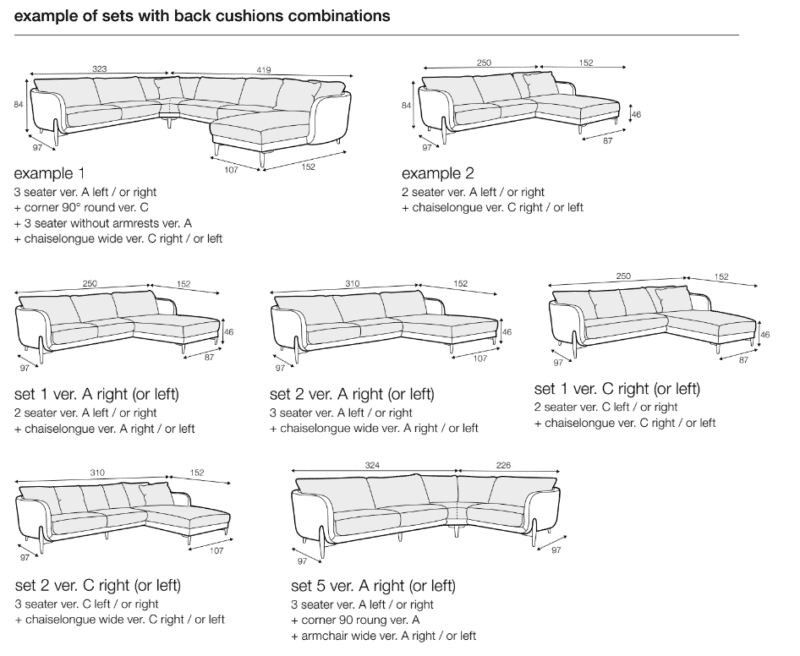 example of sets with back cushions combinations

323 419 84 97 107 152

example 1
3 seater ver. A left / or right
+ corner 90° round ver. C
+ 3 seater without armrests ver. A
+ chaiselongue wide ver. C right / or left

250 152 84 46 97 87

example 2
2 seater ver. A left / or right
+ chaiselongue ver. C right / or left

250 152 46 97 87

set 1 ver. A right (or left)
2 seater ver. A left / or right
+ chaiselongue ver. A right / or left

310 152 46 97 107

set 2 ver. A right (or left)
3 seater ver. A left / or right
+ chaiselongue wide ver. A right / or left

250 152 46 97 87

set 1 ver. C right (or left)
2 seater ver. C left / or right
+ chaiselongue ver. C right / or left

310 152 97 107

set 2 ver. C right (or left)
3 seater ver. C left / or right
+ chaiselongue wide ver. C right / or left

324 226 97 97

set 5 ver. A right (or left)
3 seater ver. A left / or right
+ corner 90 roung ver. A
+ armchair ver. A right / or left