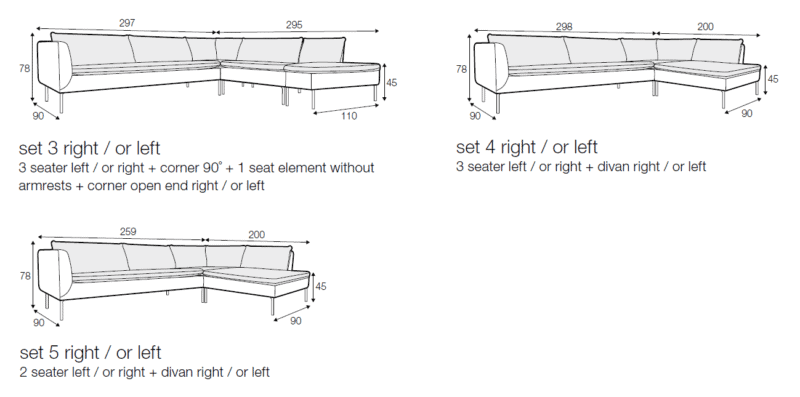 297
295
78
45
90
110

set 3 right / or left
3 seater left / or right + corner 90° + 1 seat element without armrests + corner open end right / or left

298
200
78
45
90
90

set 4 right / or left
3 seater left / or right + divan right / or left

259
200
78
45
90
90

set 5 right / or left
2 seater left / or right + divan right / or left