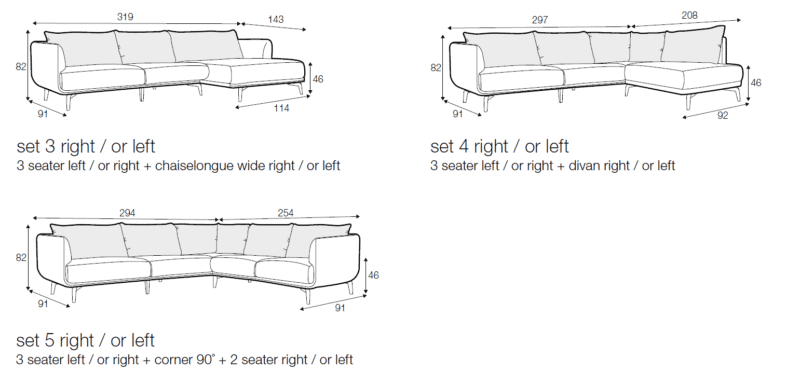 319
143
82
46
91
114

set 3 right / or left
3 seater left / or right + chaiselongue wide right / or left

297
208
82
46
91
92

set 4 right / or left
3 seater left / or right + divan right / or left

294
254
82
46
91
91

set 5 right / or left
3 seater left / or right + corner 90° + 2 seater right / or left