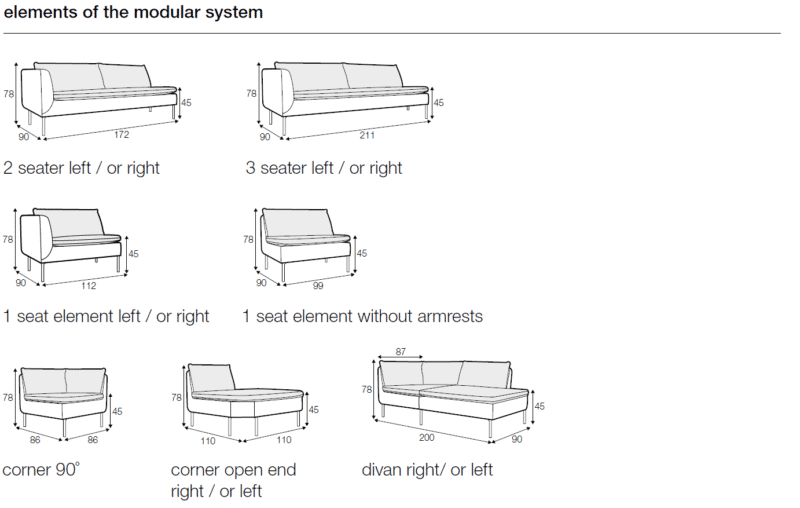 elements of the modular system

78
45
90
172
2 seater left / or right

78
45
90
211
3 seater left / or right

78
45
90
112
1 seat element left / or right

78
45
90
99
1 seat element without armrests

78
45
86
86
corner 90°

78
45
110
110
corner open end right / or left

87
78
45
200
90
divan right/ or left